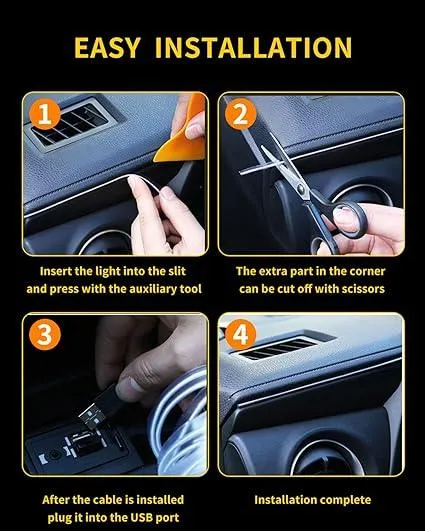 EASY INSTALLATION

1

Insert the light into the slit and press with the auxiliary tool

2

The extra part in the corner can be cut off with scissors

3

After the cable is installed plug it into the USB port

4

Installation complete